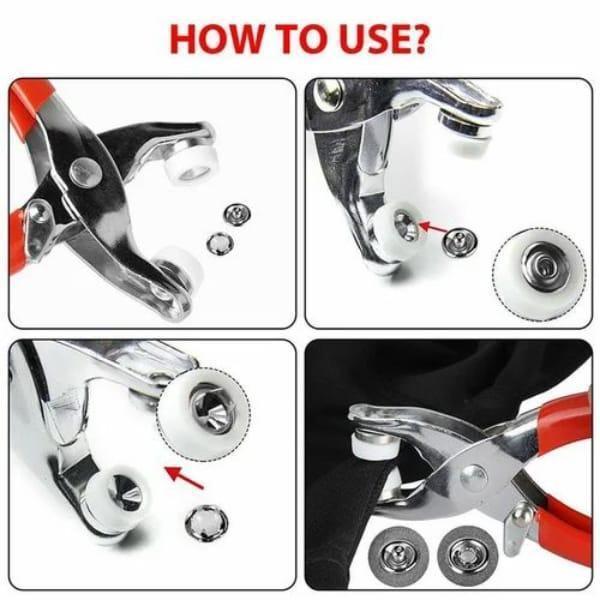 HOW TO USE?