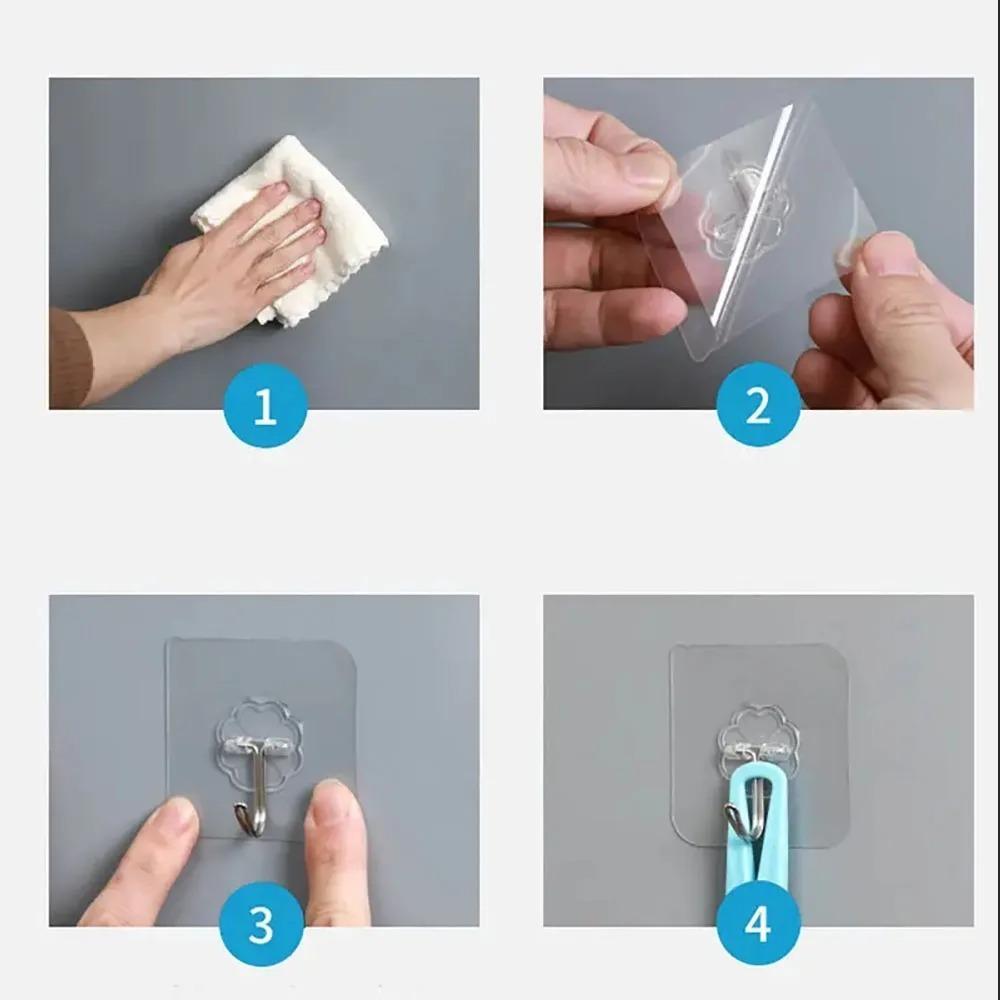 1

2

3

4