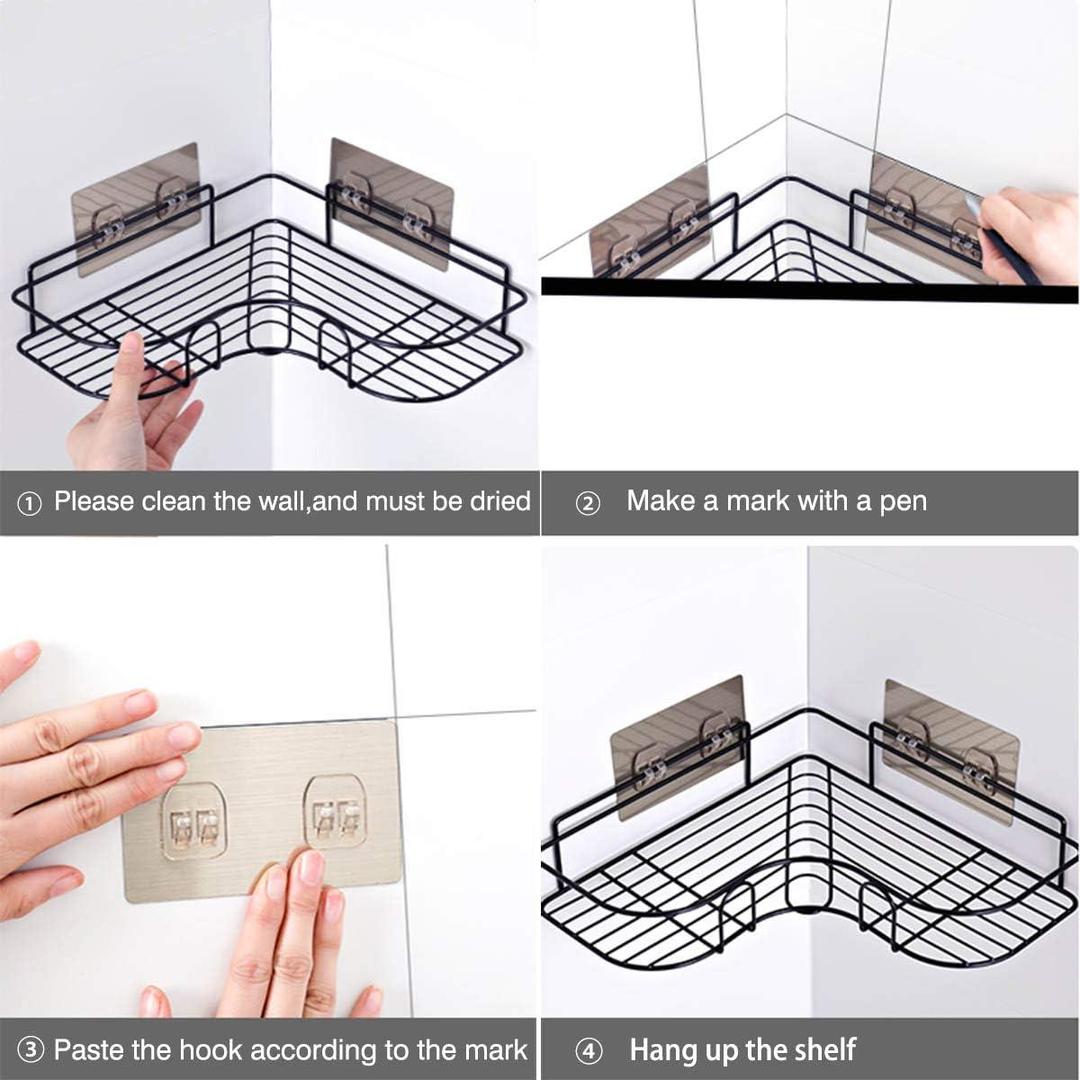 ① Please clean the wall,and must be dried

② Make a mark with a pen

③ Paste the hook according to the mark

④ Hang up the shelf