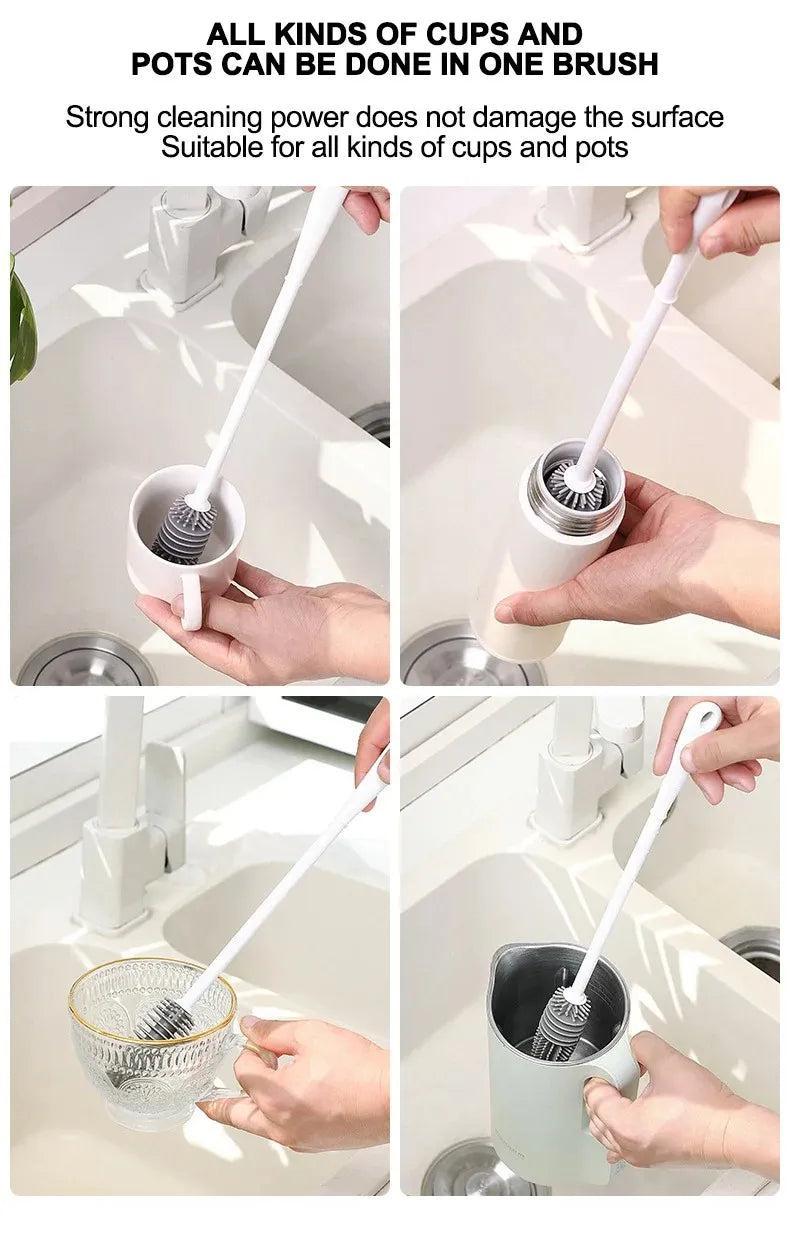 ALL KINDS OF CUPS AND POTS CAN BE DONE IN ONE BRUSH

Strong cleaning power does not damage the surface
Suitable for all kinds of cups and pots