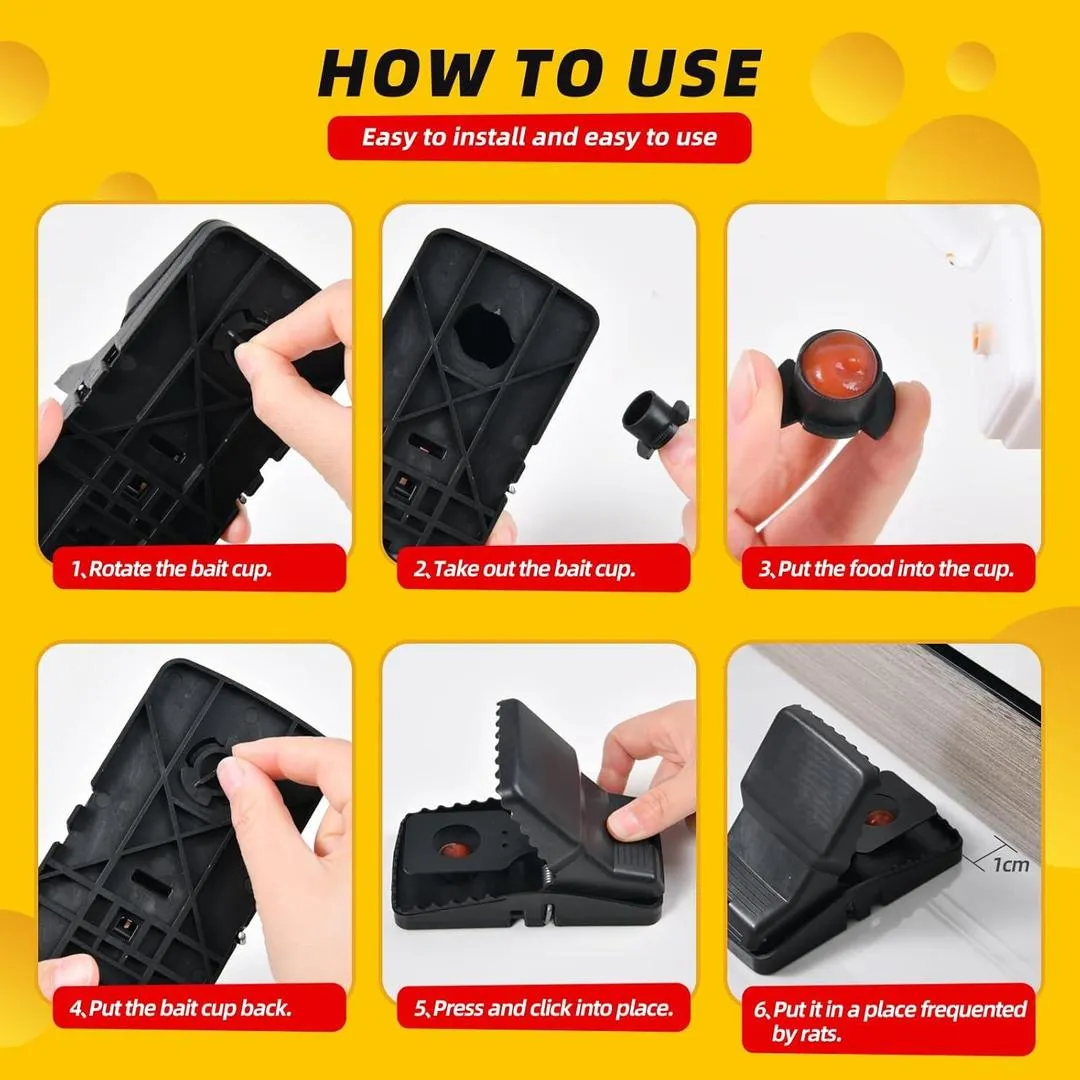 HOW TO USE

Easy to install and easy to use

1、Rotate the bait cup.

2、Take out the bait cup.

3、Put the food into the cup.

4、Put the bait cup back.

5、Press and click into place.

1cm

6、Put it in a place frequented by rats.