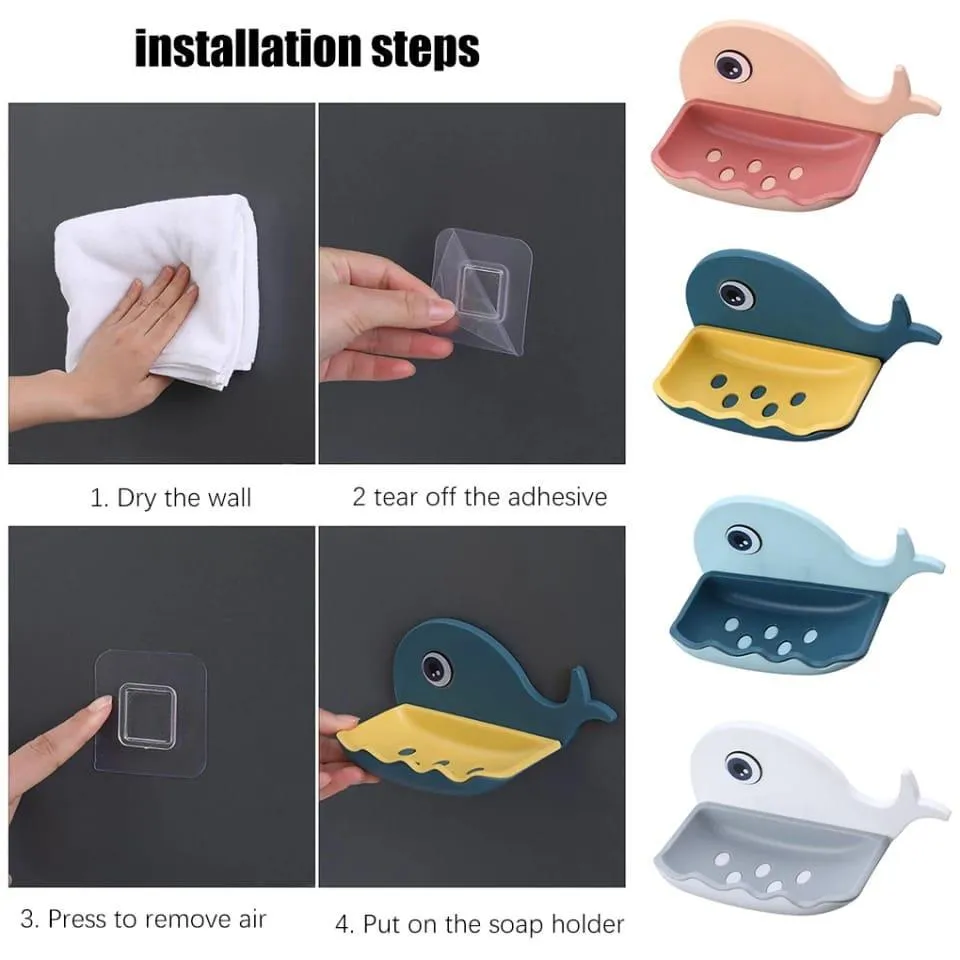 installation steps

1. Dry the wall

2 tear off the adhesive

3. Press to remove air

4. Put on the soap holder