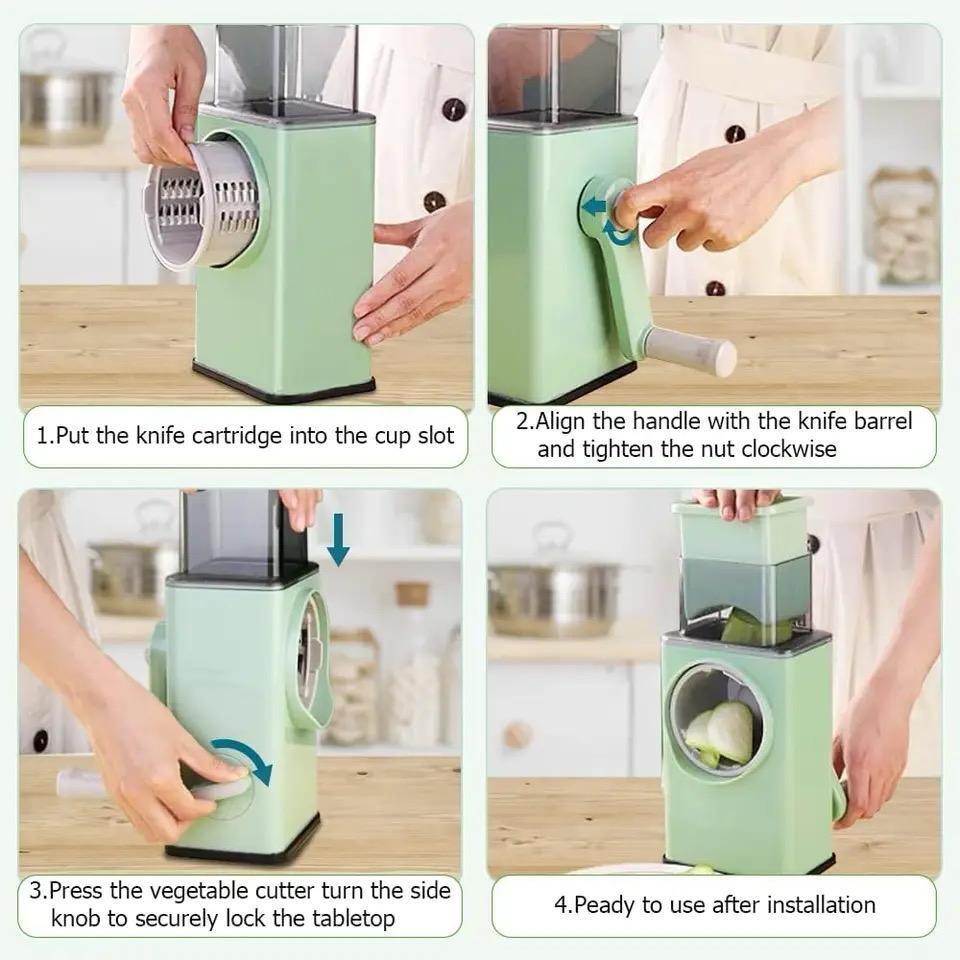 1.Put the knife cartridge into the cup slot

2.Align the handle with the knife barrel and tighten the nut clockwise

3.Press the vegetable cutter turn the side knob to securely lock the tabletop

4.Peady to use after installation