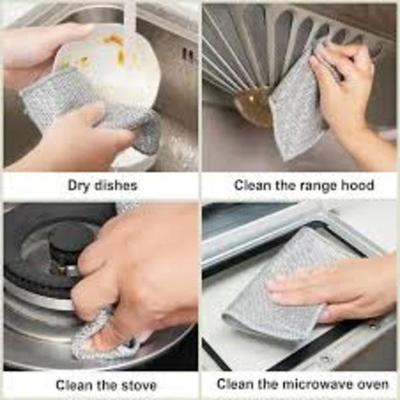 Dry dishes

Clean the range hood

Clean the stove

Clean the microwave oven