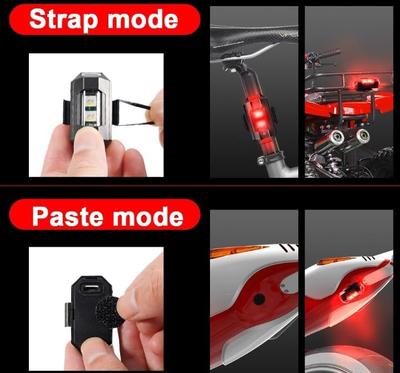 Strap mode

Paste mode