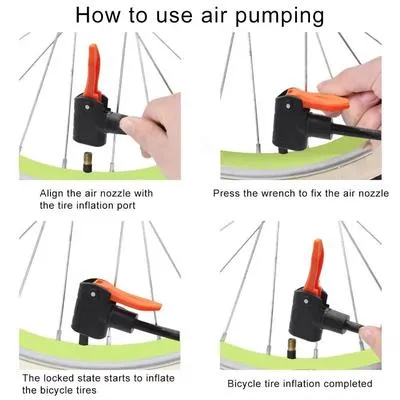 How to use air pumping

Align the air nozzle with the tire inflation port

Press the wrench to fix the air nozzle

The locked state starts to inflate the bicycle tires

Bicycle tire inflation completed