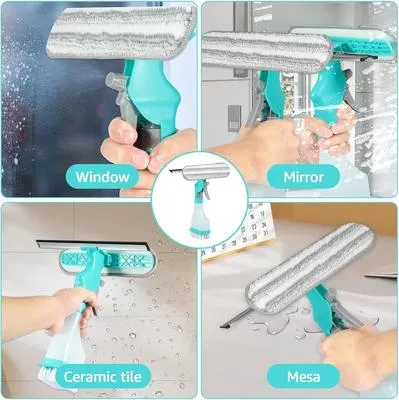 Window

Mirror

Ceramic tile

Mesa