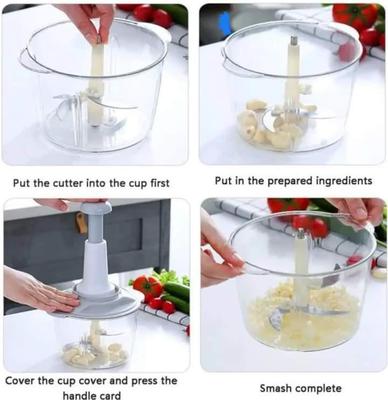 Put the cutter into the cup first

Put in the prepared ingredients

Cover the cup cover and press the handle card

Smash complete