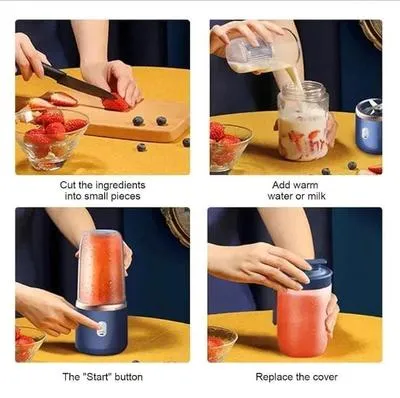 Cut the ingredients into small pieces

Add warm water or milk

The "Start" button

Replace the cover