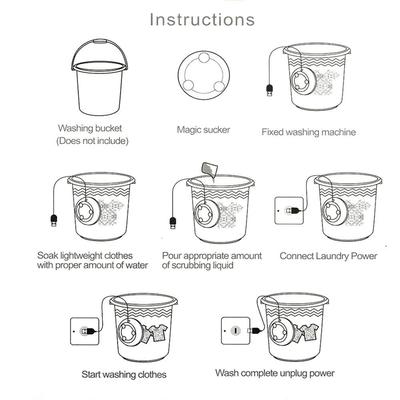 Instructions

Washing bucket
(Does not include)

Magic sucker

Fixed washing machine

Soak lightweight clothes with proper amount of water

Pour appropriate amount of scrubbing liquid

Connect Laundry Power

Start washing clothes

Wash complete unplug power