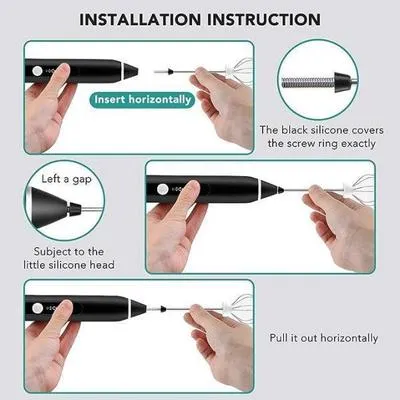 INSTALLATION INSTRUCTION

Insert horizontally

The black silicone covers the screw ring exactly

Left a gap

Subject to the little silicone head

Pull it out horizontally