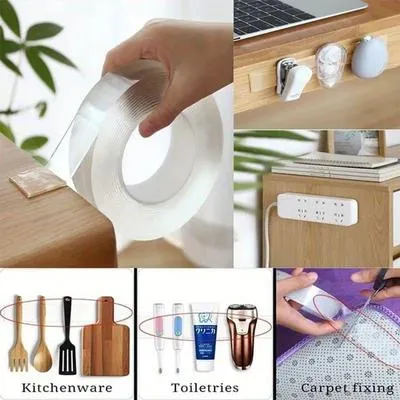 クリニカ

Kitchenware

Toiletries

Carpet fixing