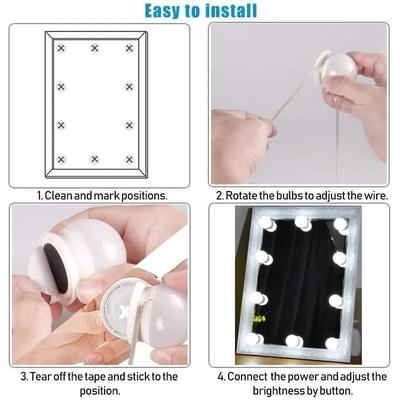 Easy to install

1. Clean and mark positions.

2. Rotate the bulbs to adjust the wire.

3. Tear off the tape and stick to the position.

4. Connect the power and adjust the brightness by button.