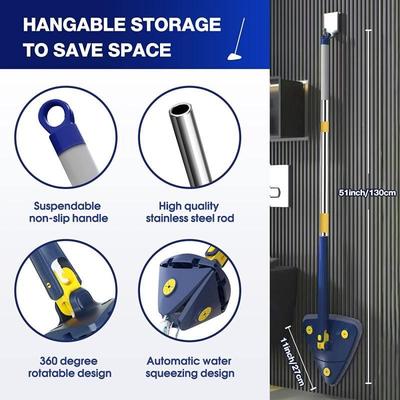 HANGABLE STORAGE TO SAVE SPACE

Suspendable non-slip handle

High quality stainless steel rod

360 degree rotatable design

Automatic water squeezing design

51inch/130cm

11inch/27cm