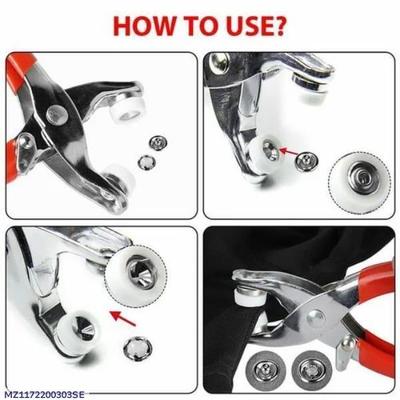 HOW TO USE?

MZ1172200303SE