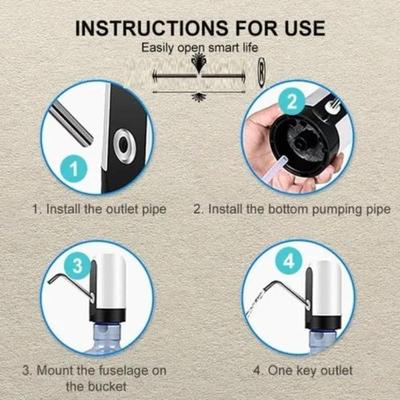 INSTRUCTIONS FOR USE

Easily open smart life

1

2

1. Install the outlet pipe

2. Install the bottom pumping pipe

3

4

3. Mount the fuselage on the bucket

4. One key outlet