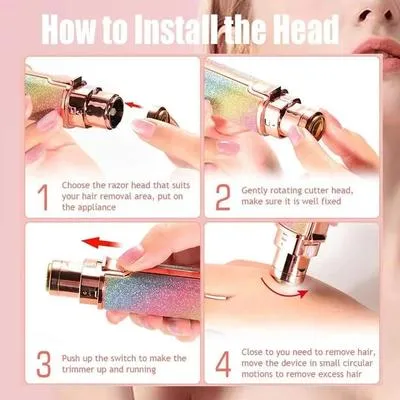 How to Install the Head

1 Choose the razor head that suits your hair removal area, put on the appliance

2 Gently rotating cutter head, make sure it is well fixed

3 Push up the switch to make the trimmer up and running

4 Close to you need to remove hair, move the device in small circular motions to remove excess hair