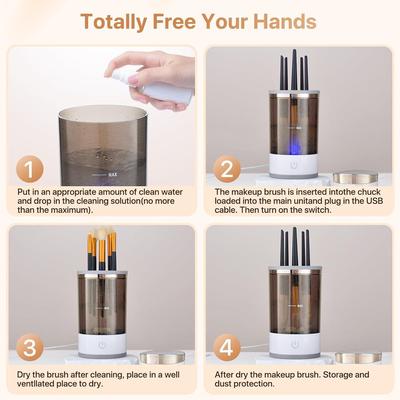 Totally Free Your Hands

1

MAX

Put in an appropriate amount of clean water and drop in the cleaning solution(no more than the maximum).

2

The makeup brush is inserted intothe chuck loaded into the main unitand plug in the USB cable. Then turn on the switch.

3

Dry the brush after cleaning, place in a well ventilated place to dry.

4

After dry the makeup brush. Storage and dust protection.