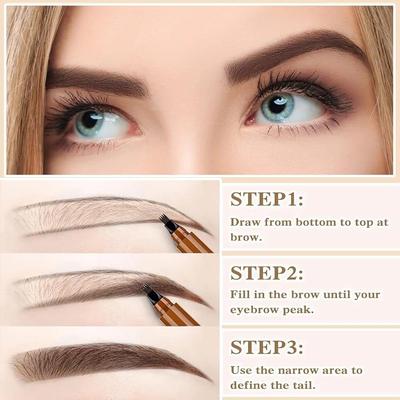 STEP1:
Draw from bottom to top at brow.

STEP2:
Fill in the brow until your eyebrow peak.

STEP3:
Use the narrow area to define the tail.