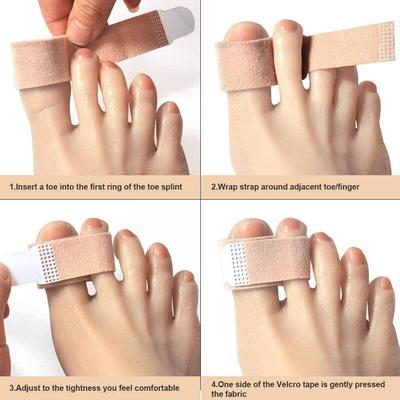 1.Insert a toe into the first ring of the toe splint

2.Wrap strap around adjacent toe/finger

3.Adjust to the tightness you feel comfortable

4.One side of the Velcro tape is gently pressed the fabric