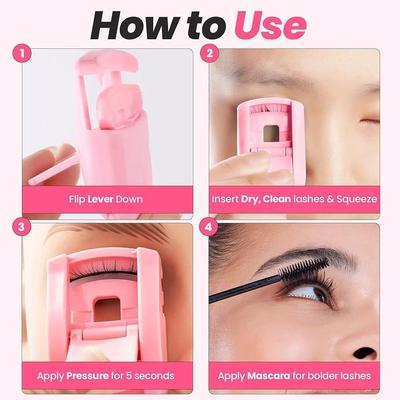 How to Use

1

Flip Lever Down

2

Insert Dry, Clean lashes & Squeeze

3

Apply Pressure for 5 seconds

4

Apply Mascara for bolder lashes