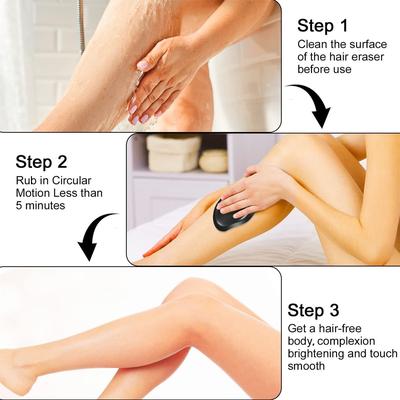 Step 1
Clean the surface of the hair eraser before use

Step 2
Rub in Circular Motion Less than 5 minutes

Step 3
Get a hair-free body, complexion brightening and touch smooth