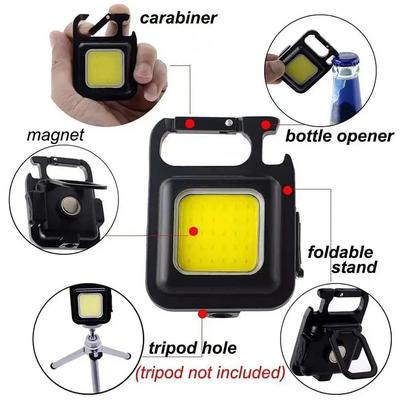 carabiner

magnet

bottle opener

foldable stand

tripod hole

(tripod not included)