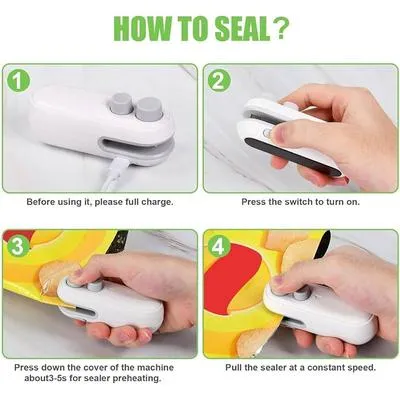 HOW TO SEAL?

1

Before using it, please full charge.

2

Press the switch to turn on.

3

Press down the cover of the machine about3-5s for sealer preheating.

4

Pull the sealer at a constant speed.