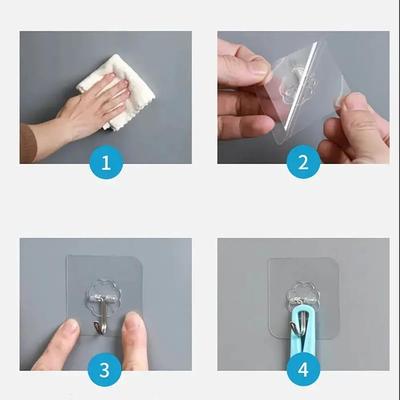 1

2

3

4