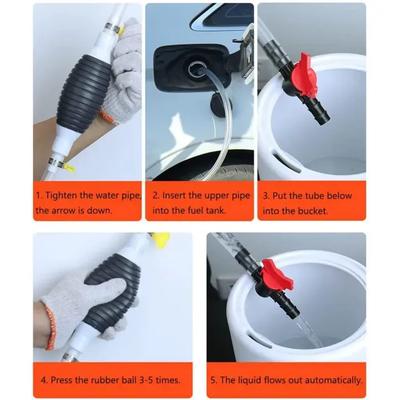 1. Tighten the water pipe, the arrow is down.

2. Insert the upper pipe into the fuel tank.

3. Put the tube below into the bucket.

4. Press the rubber ball 3-5 times.

5. The liquid flows out automatically.