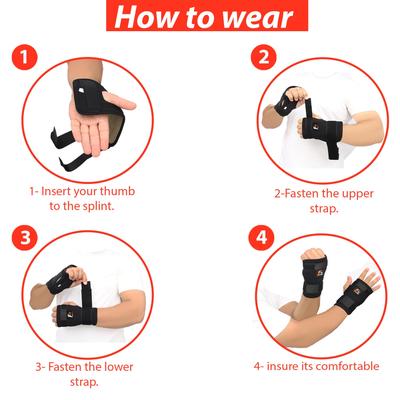 How to wear

1

1- Insert your thumb to the splint.

2

2-Fasten the upper strap.

3

3- Fasten the lower strap.

4

4- insure its comfortable