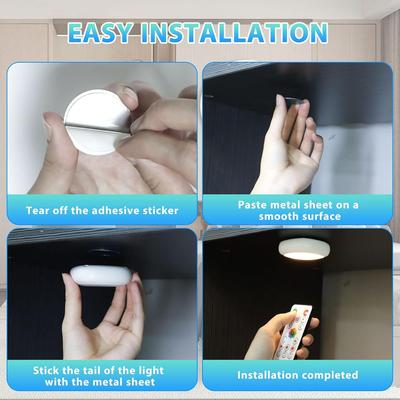 EASY INSTALLATION

Tear off the adhesive sticker

Paste metal sheet on a smooth surface

Stick the tail of the light with the metal sheet

Installation completed