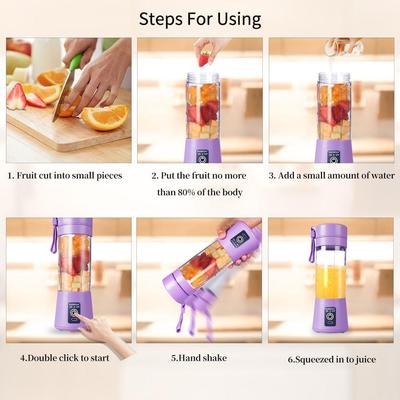 Steps For Using

1. Fruit cut into small pieces

2. Put the fruit no more than 80% of the body

3. Add a small amount of water

4.Double click to start

5.Hand shake

6.Squeezed in to juice