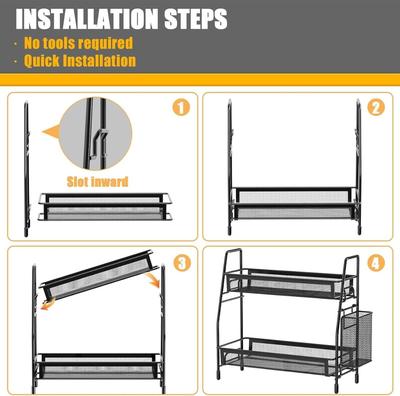 INSTALLATION STEPS
· No tools required
· Quick Installation

1

Slot inward

2

3

4