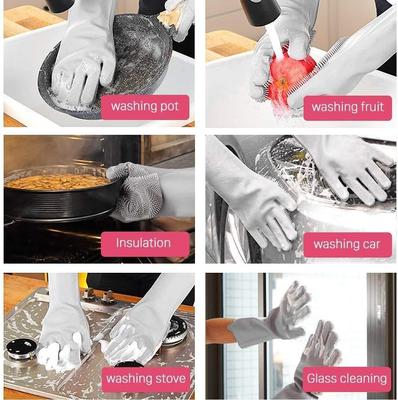 washing pot

washing fruit

Insulation

washing car

washing stove

Glass cleaning