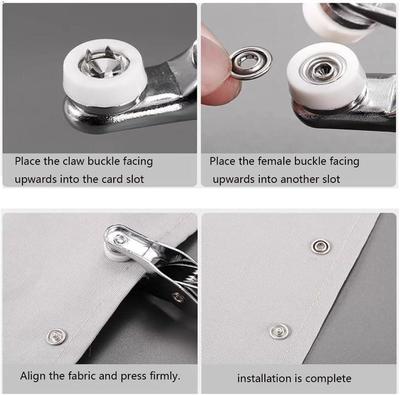 Place the claw buckle facing upwards into the card slot

Place the female buckle facing upwards into another slot

Align the fabric and press firmly.

installation is complete