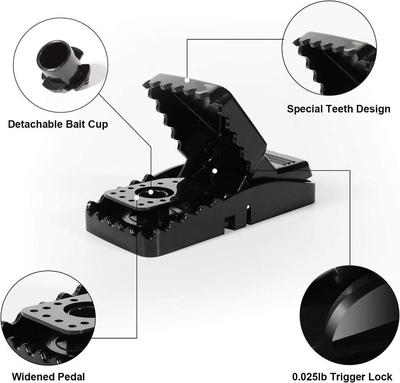 Detachable Bait Cup

Special Teeth Design

Widened Pedal

0.025lb Trigger Lock