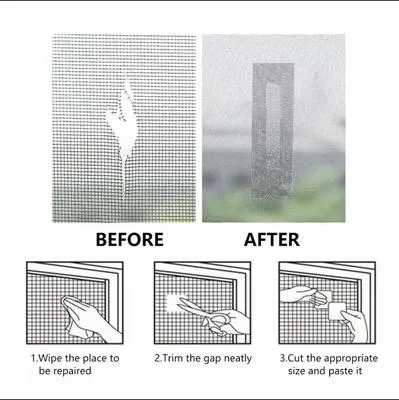 BEFORE

AFTER

1.Wipe the place to be repaired

2.Trim the gap neatly

3.Cut the appropriate size and paste it