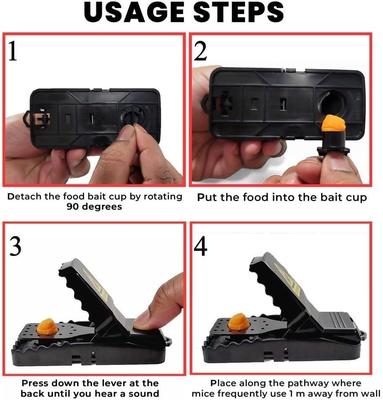 USAGE STEPS

1

Detach the food bait cup by rotating 90 degrees

2

Put the food into the bait cup

3

Press down the lever at the back until you hear a sound

4

Place along the pathway where mice frequently use 1 m away from wall