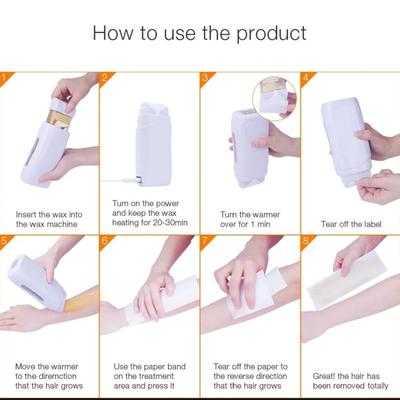 How to use the product

1

Insert the wax into the wax machine

2

Turn on the power and keep the wax heating for 20-30min

3

Turn the warmer over for 1 min

4

Tear off the label

5

Move the warmer to the diremction that the hair grows

6

Use the paper band on the treatment area and press it

7

Tear off the paper to the reverse direction that the hair grows

8

Great! the hair has been removed totally