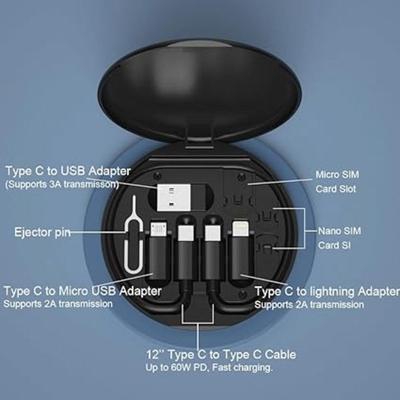 Type C to USB Adapter
(Supports 3A transmisson)

Micro SIM
Card Slot

Ejector pin

Nano SIM
Card Sl

Type C to Micro USB Adapter
Supports 2A transmission

Type C to lightning Adapter
Supports 2A transmission

12'' Type C to Type C Cable
Up to 60W PD, Fast charging.