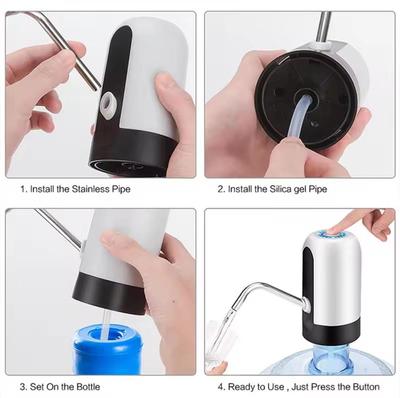 1. Install the Stainless Pipe

2. Install the Silica gel Pipe

3. Set On the Bottle

4. Ready to Use , Just Press the Button