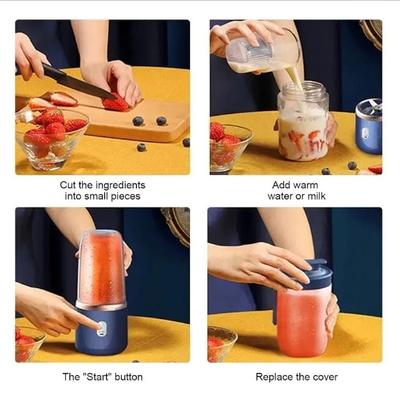 Cut the ingredients into small pieces

Add warm water or milk

The "Start" button

Replace the cover