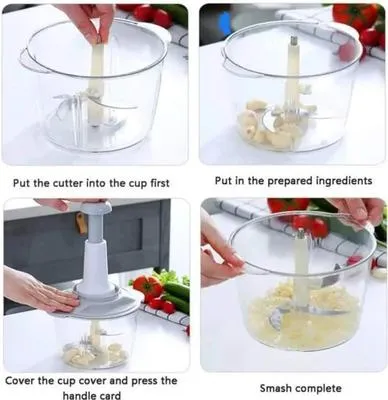 Put the cutter into the cup first

Put in the prepared ingredients

Cover the cup cover and press the handle card

Smash complete