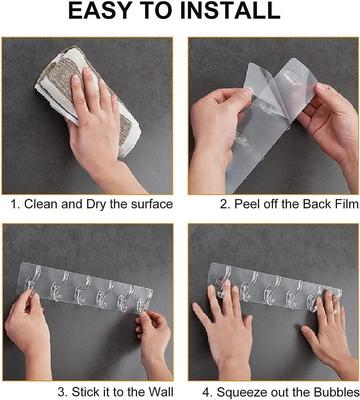 EASY TO INSTALL

1. Clean and Dry the surface

2. Peel off the Back Film

3. Stick it to the Wall

4. Squeeze out the Bubbles