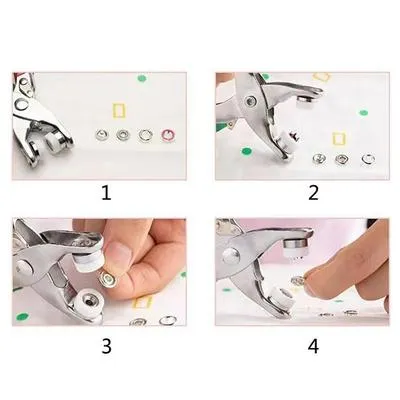 1

2

3

4