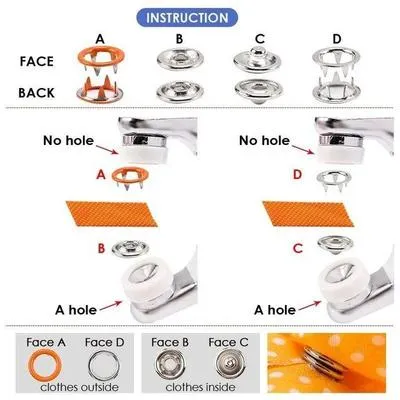 INSTRUCTION

A B C D

FACE

BACK

No hole

A

B

A hole

No hole

D

C

A hole

Face A Face D

clothes outside

Face B Face C

clothes inside