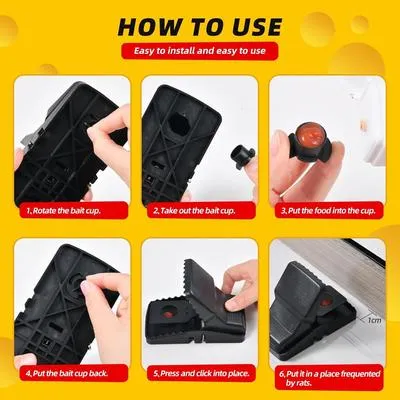 HOW TO USE

Easy to install and easy to use

1, Rotate the bait cup.

2, Take out the bait cup.

3, Put the food into the cup.

4, Put the bait cup back.

5, Press and click into place.

1cm

6, Put it in a place frequented by rats.