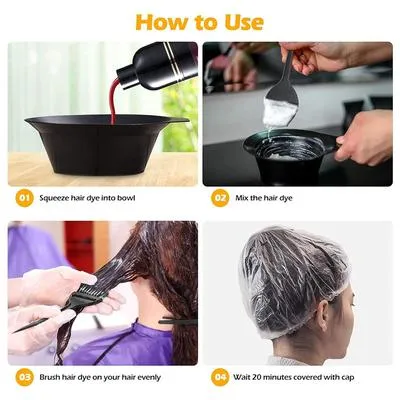 How to Use

01 Squeeze hair dye into bowl

02 Mix the hair dye

03 Brush hair dye on your hair evenly

04 Wait 20 minutes covered with cap