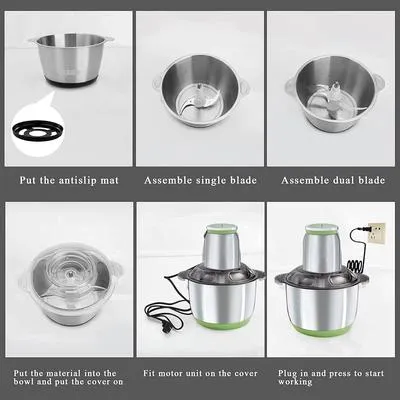 Put the antislip mat

Assemble single blade

Assemble dual blade

Put the material into the bowl and put the cover on

Fit motor unit on the cover

Plug in and press to start working